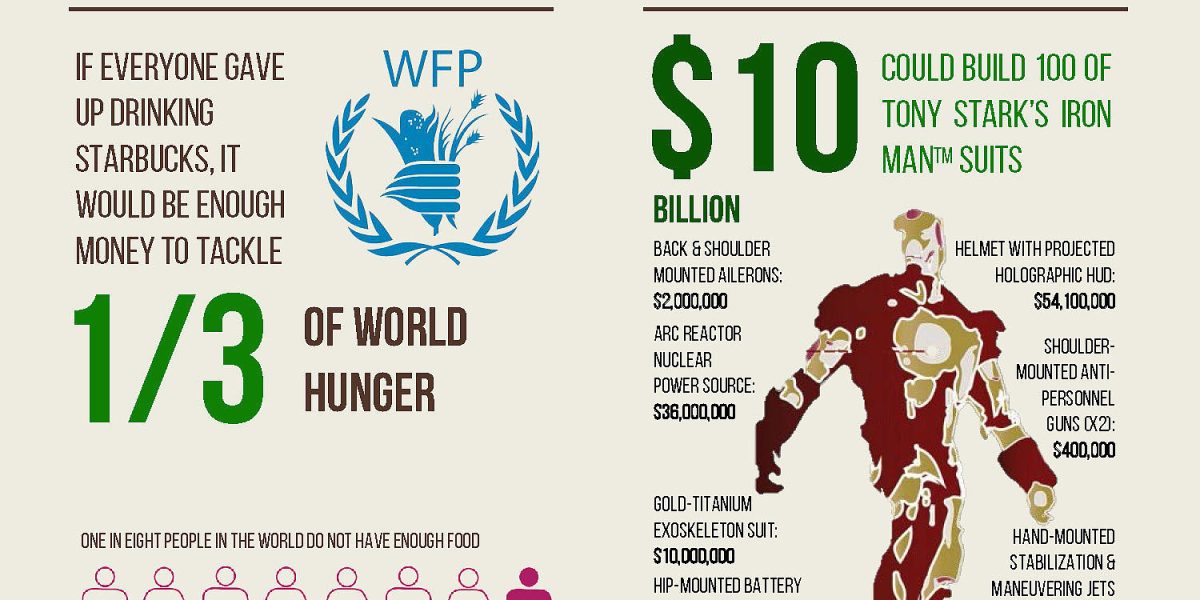 IF EVERYONE GAVE UP DRINKING STARBUCKS, IT WOULD BE ENOUGH MONEY TO TACKLE

WFP

1/3 OF WORLD HUNGER

ONE IN EIGHT PEOPLE IN THE WORLD DO NOT HAVE ENOUGH FOOD

$10 BILLION

COULD BUILD 100 OF TONY STARK'S IRON MAN™ SUITS

BACK & SHOULDER MOUNTED AILERONS: $2,000,000

ARC REACTOR NUCLEAR POWER SOURCE: $36,000,000

GOLD-TITANIUM EXOSKELETON SUIT: $10,000,000

HIP-MOUNTED BATTERY

HELMET WITH PROJECTED HOLOGRAPHIC HUD: $54,100,000

SHOULDER-MOUNTED ANTI-PERSONNEL GUNS (X2): $400,000

HAND-MOUNTED STABILIZATION & MANEUVERING JETS